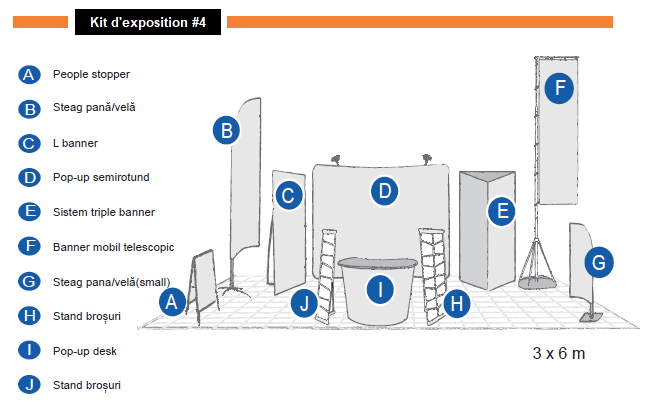 Kit d'exposition #4

A People stopper

B Steag pană/velă

C L banner

D Pop-up semirotund

E Sistem triple banner

F Banner mobil telescopic

G Steag pana/velă(small)

H Stand broșuri

I Pop-up desk

J Stand broșuri

B

C

D

E

F

G

A

J

I

H

3 x 6 m