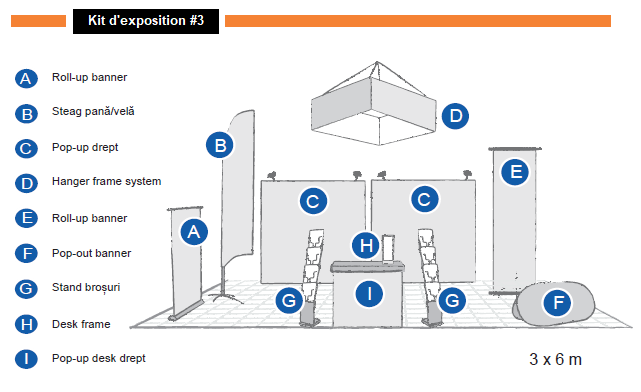 Kit d'exposition #3

A Roll-up banner

B Steag pană/velă

C Pop-up drept

D Hanger frame system

E Roll-up banner

F Pop-out banner

G Stand broșuri

H Desk frame

I Pop-up desk drept

D

B

E

C

C

A

H

G

I

G

F

3 x 6 m