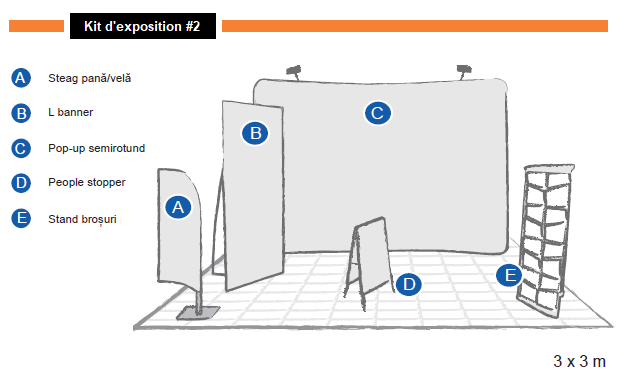 Kit d'exposition #2

A Steag pană/velă

B L banner

C Pop-up semirotund

D People stopper

E Stand broșuri

C

B

A

D

E

3 x 3 m